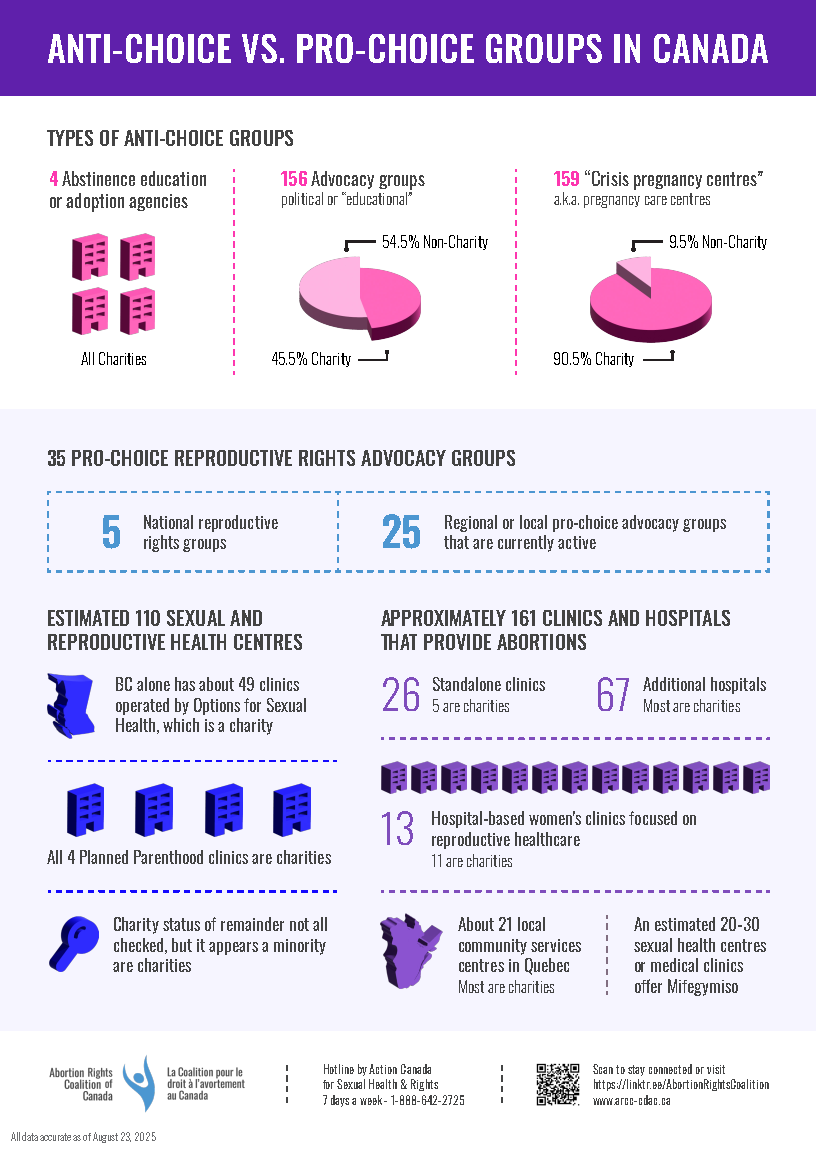 ANTI-CHOICE VS. PRO-CHOICE GROUPS IN CANADA

TYPES OF ANTI-CHOICE GROUPS

4 Abstinence education or adoption agencies

All Charities

156 Advocacy groups
political or "educational"

54.5% Non-Charity

45.5% Charity

159 "Crisis pregnancy centres"
a.k.a. pregnancy care centres

9.5% Non-Charity

90.5% Charity

35 PRO-CHOICE REPRODUCTIVE RIGHTS ADVOCACY GROUPS

5 National reproductive rights groups

25 Regional or local pro-choice advocacy groups that are currently active

ESTIMATED 110 SEXUAL AND REPRODUCTIVE HEALTH CENTRES

BC alone has about 49 clinics operated by Options for Sexual Health, which is a charity

All 4 Planned Parenthood clinics are charities

Charity status of remainder not all checked, but it appears a minority are charities

APPROXIMATELY 161 CLINICS AND HOSPITALS THAT PROVIDE ABORTIONS

26 Standalone clinics
5 are charities

67 Additional hospitals
Most are charities

13 Hospital-based women's clinics focused on reproductive healthcare
11 are charities

About 21 local community services centres in Quebec
Most are charities

An estimated 20-30 sexual health centres or medical clinics offer Mifegymiso

Abortion Rights Coalition of Canada

La Coalition pour le droit à l'avortement au Canada

Hotline by Action Canada for Sexual Health & Rights
7 days a week - 1-888-642-2725

Scan to stay connected or visit
https://linktr.ee/AbortionRightsCoalition
www.arcc-cdac.ca

All data accurate as of August 23, 2025